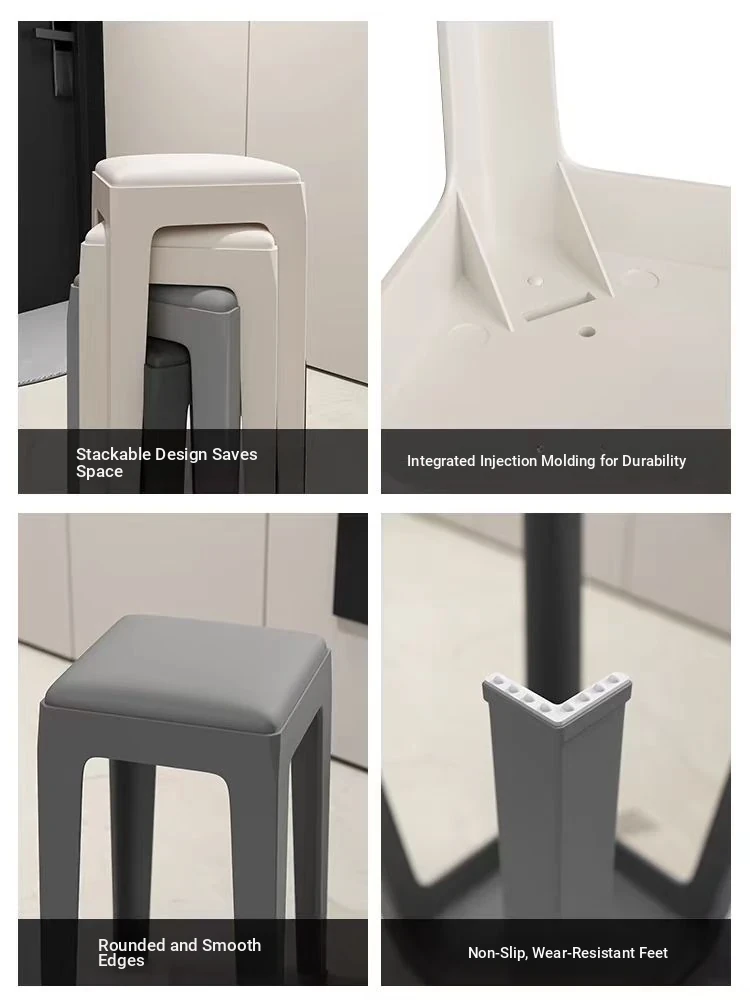 Stackable Design Saves Space

Integrated Injection Molding for Durability

Rounded and Smooth Edges

Non-Slip, Wear-Resistant Feet