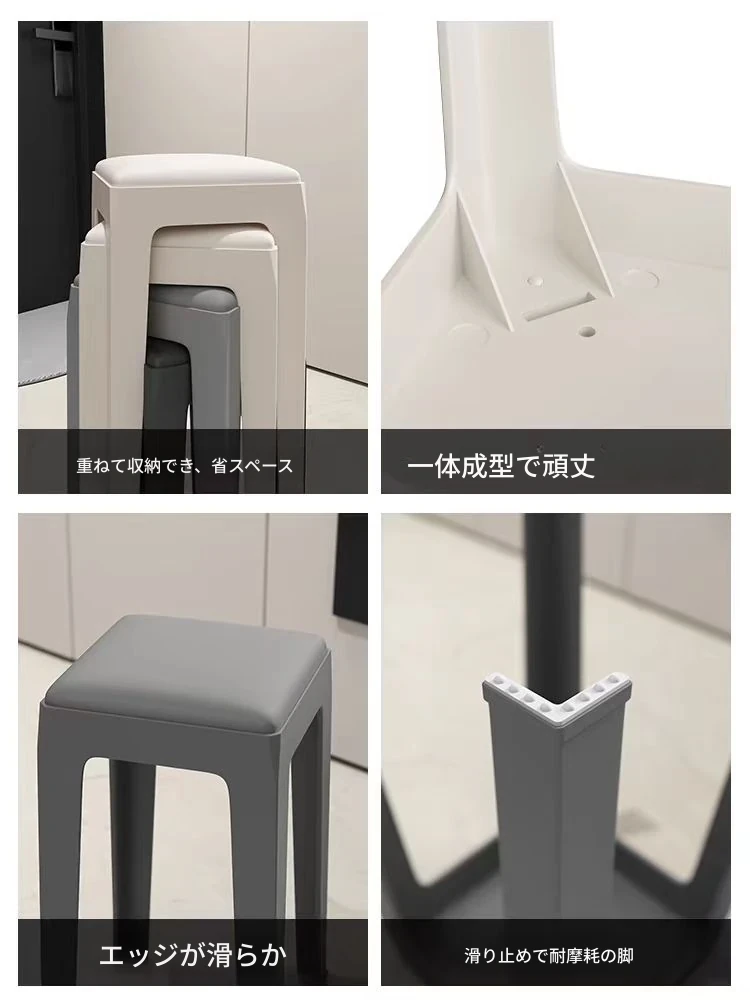 重ねて収納でき、省スペース

一体成型で頑丈

エッジが滑らか

滑り止めで耐摩耗の脚