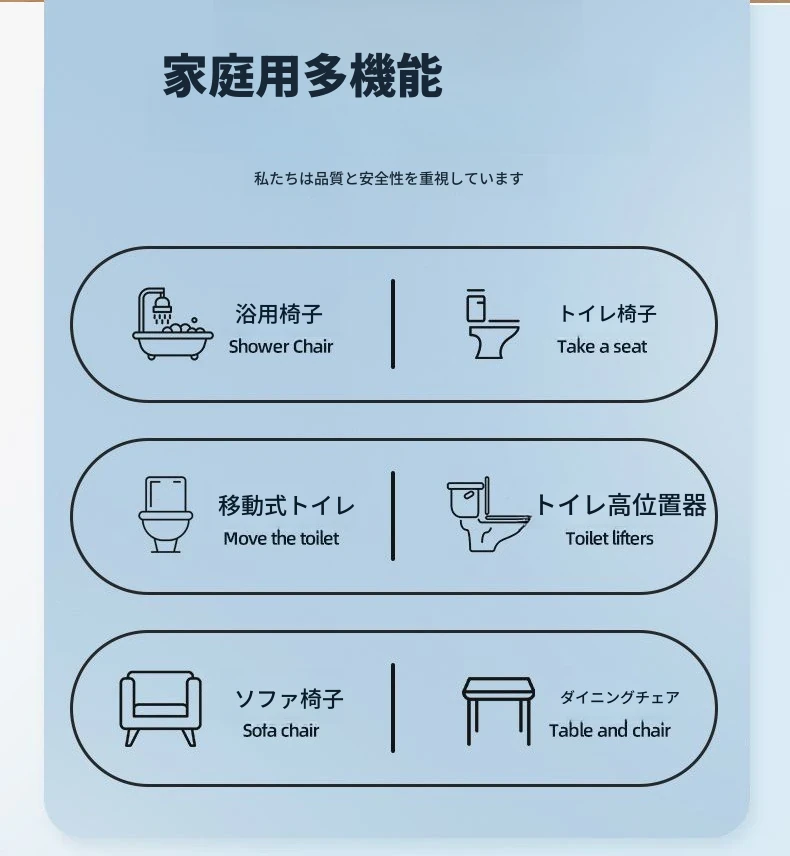 家庭用多機能

私たちは品質と安全性を重視しています

浴用椅子
Shower Chair

トイレ椅子
Take a seat

移動式トイレ
Move the toilet

トイレ高位置器
Toilet lifters

ソファ椅子
Sofa chair

ダイニングチェア
Table and chair