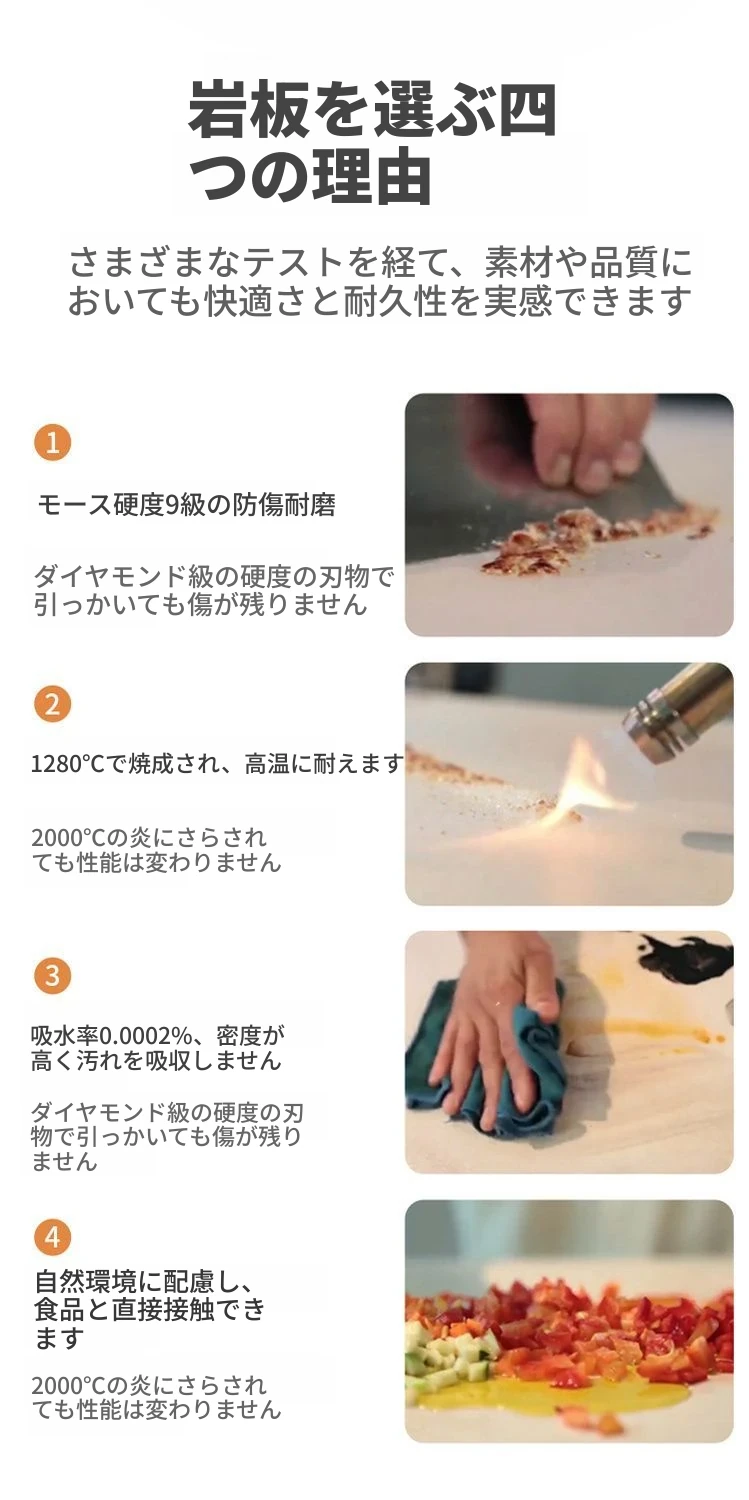 岩板を選ぶ四つの理由

さまざまなテストを経て、素材や品質においても快適さと耐久性を実感できます

1

モース硬度9級の防傷耐磨

ダイヤモンド級の硬度の刃物で引っかいても傷が残りません

2

1280℃で焼成され、高温に耐えます

2000℃の炎にさらされても性能は変わりません

3

吸水率0.0002%、密度が高く汚れを吸収しません

ダイヤモンド級の硬度の刃物で引っかいても傷が残りません

4

自然環境に配慮し、食品と直接接触できます

2000℃の炎にさらされても性能は変わりません